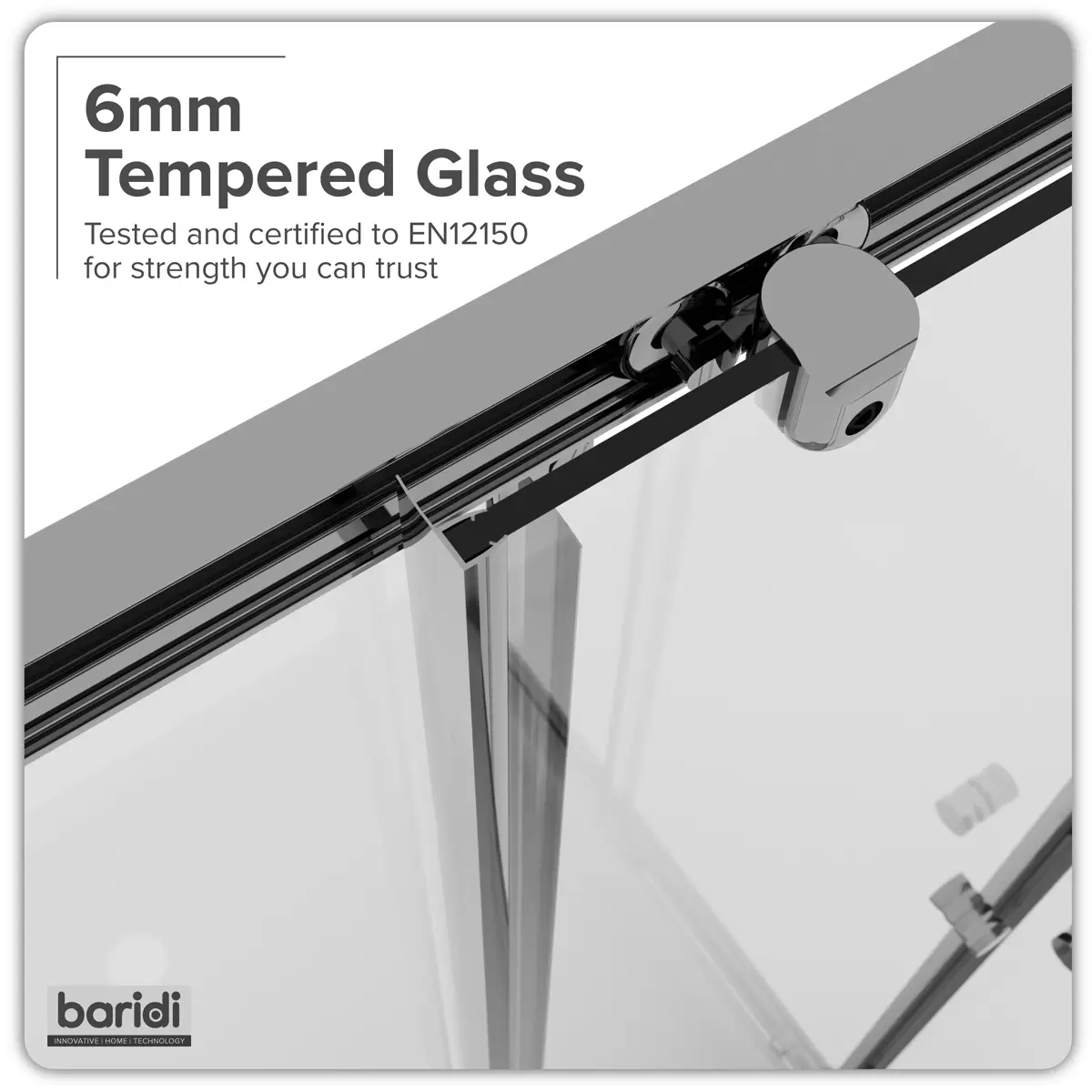 6mm
Tempered Glass

Tested and certified to EN12150 for strength you can trust

baridi
INNOVATIVE | HOME | TECHNOLOGY